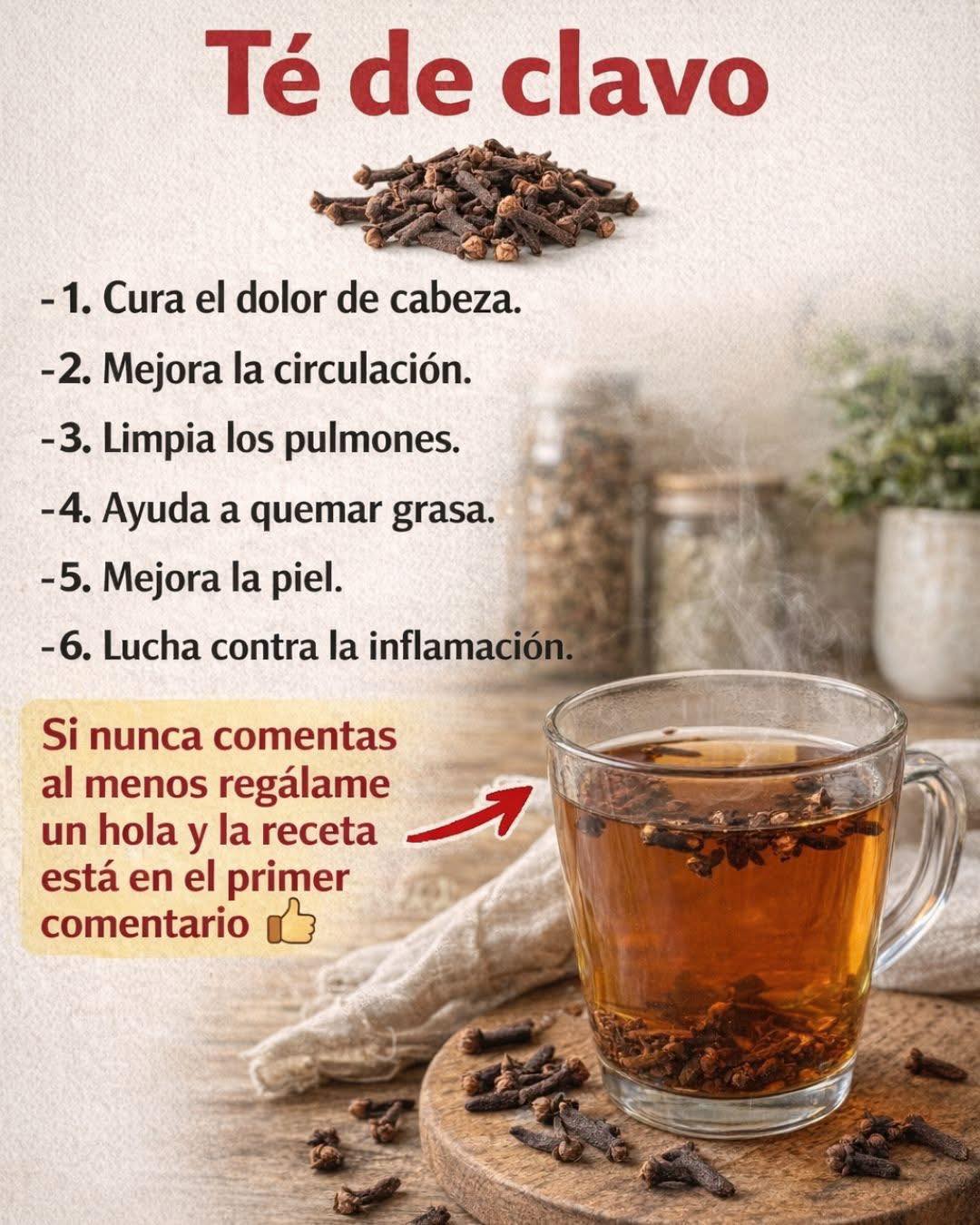 Té de clavo

-1. Cura el dolor de cabeza.

-2. Mejora la circulación.

-3. Limpia los pulmones.

-4. Ayuda a quemar grasa.

-5. Mejora la piel.

-6. Lucha contra la inflamación.

Si nunca comentas al menos regálame un hola y la receta está en el primer comentario 👍